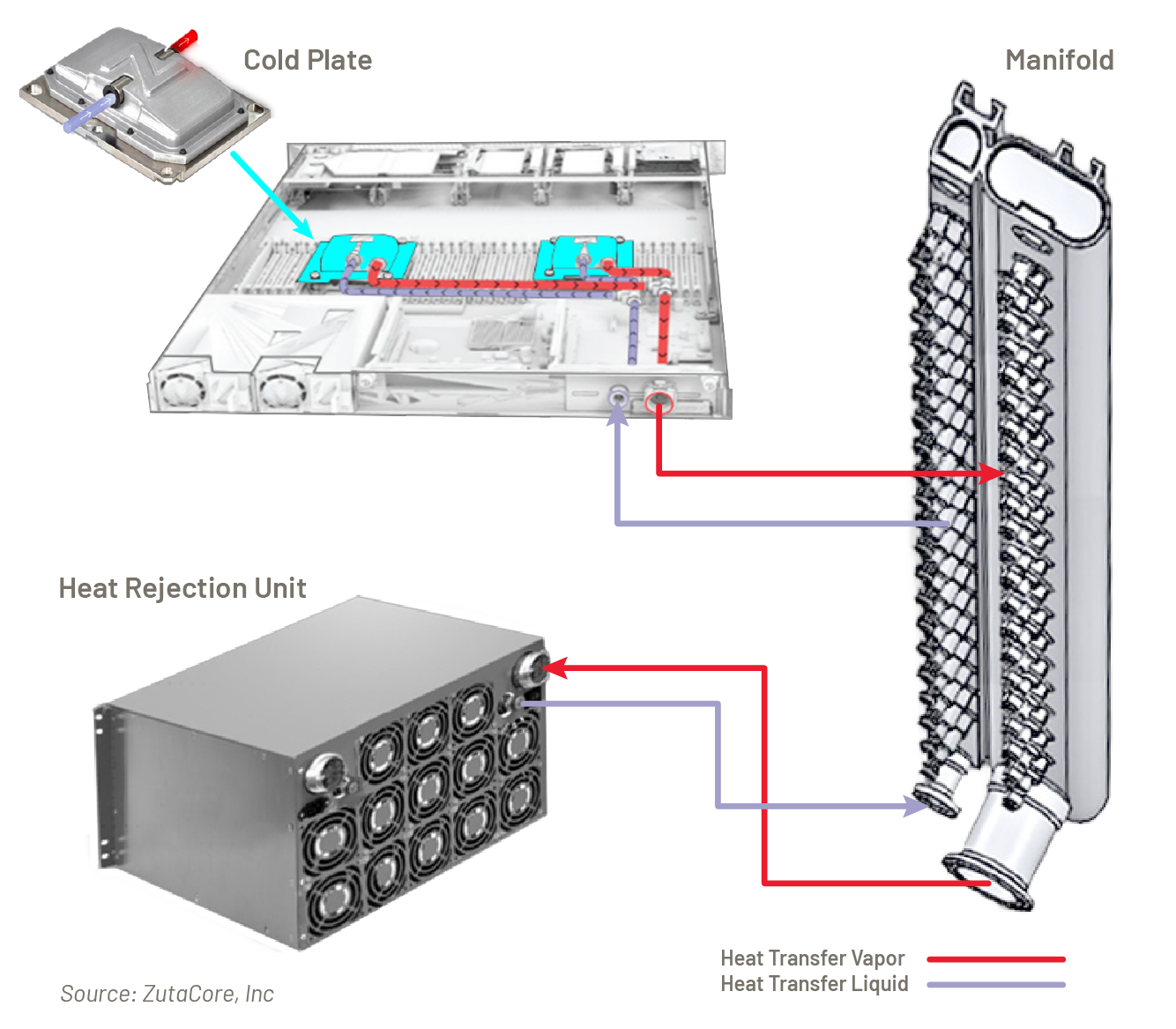 Cold Plate

Manifold

Heat Rejection Unit

Heat Transfer Vapor
Heat Transfer Liquid

Source: ZutaCore, Inc