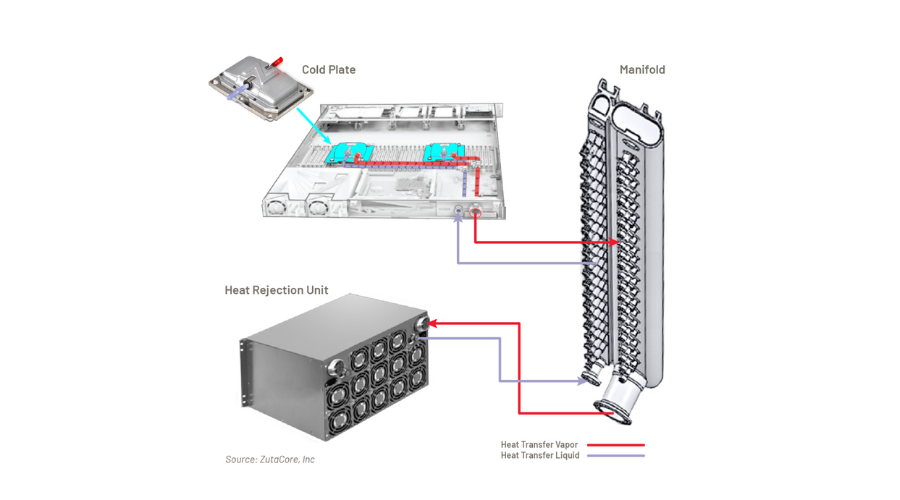 Cold Plate

Manifold

Heat Rejection Unit

Source: ZutaCore, Inc

Heat Transfer Vapor
Heat Transfer Liquid